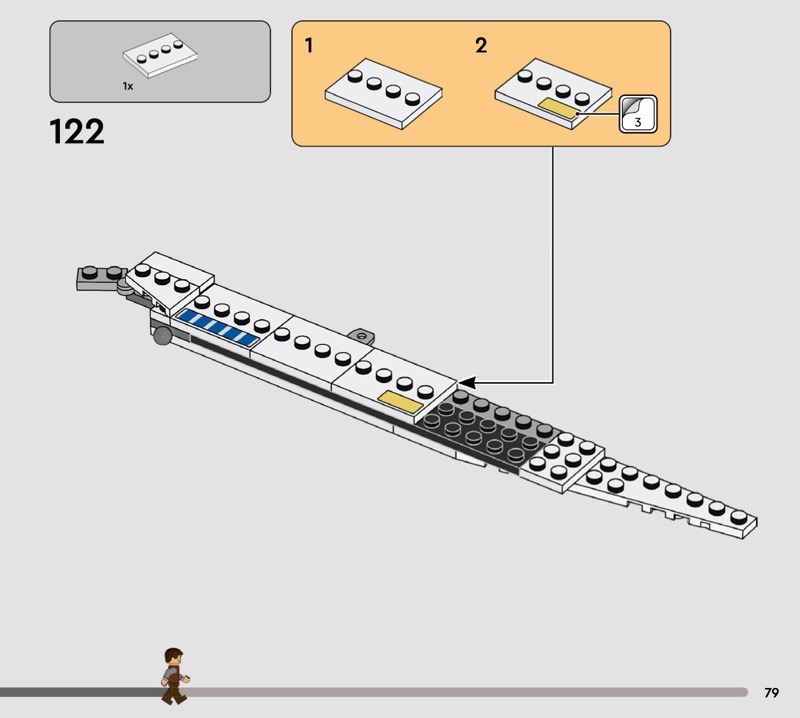 1x

122

1

2

3

79