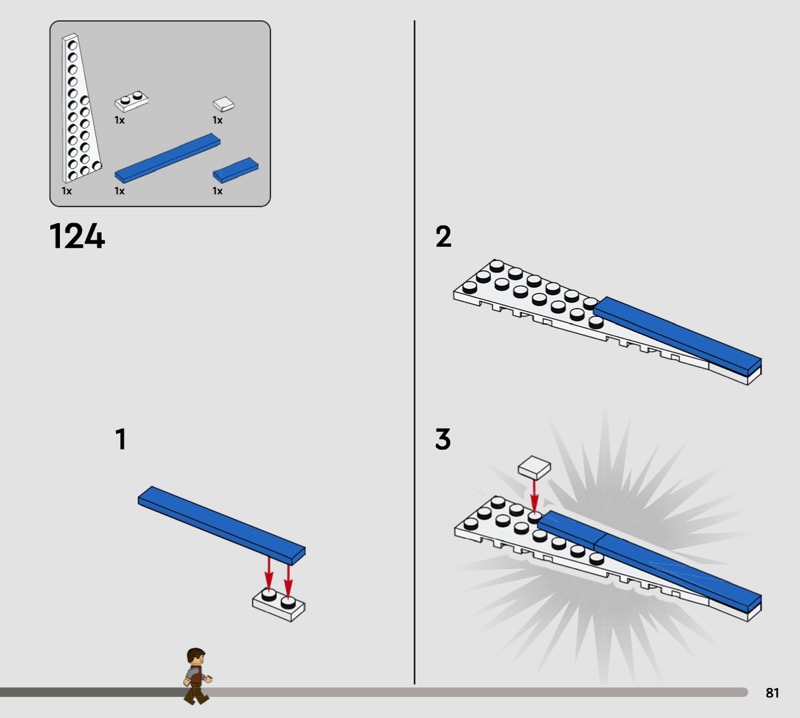 1x
1x
1x
1x
1x

124

1

2

3

81