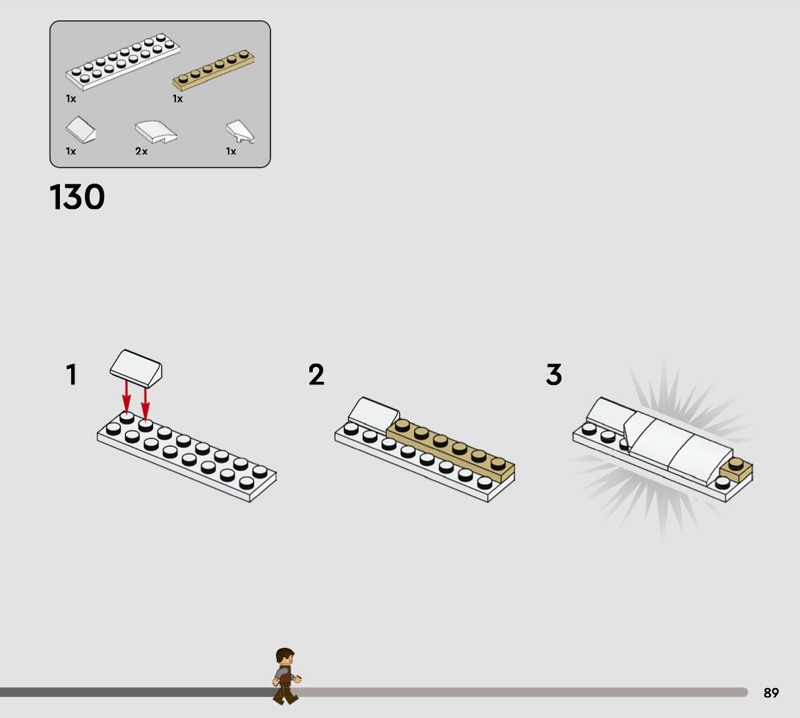 1x
1x
1x
2x
1x

130

1

2

3

89