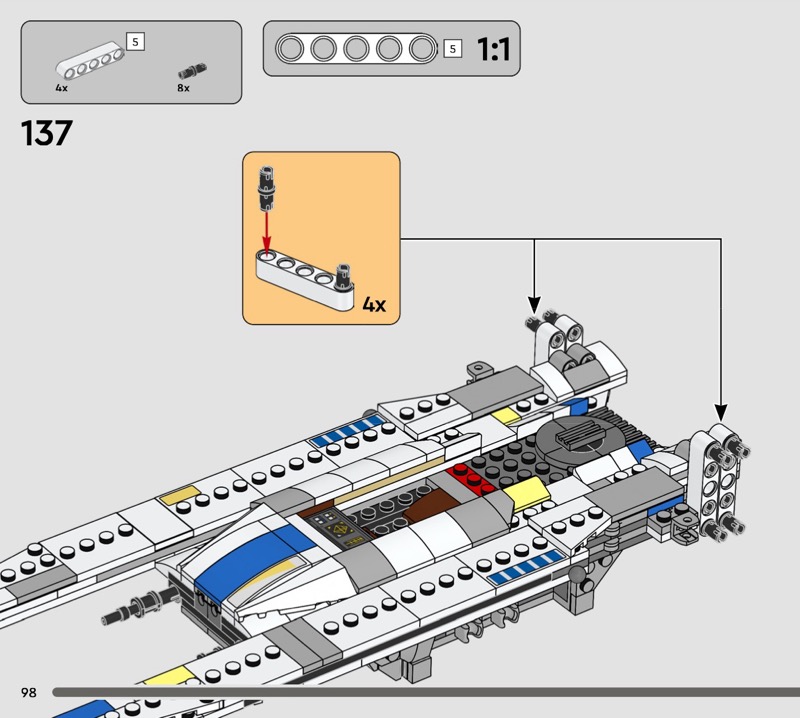 5
4x
8x

5
1:1

137

4x

98