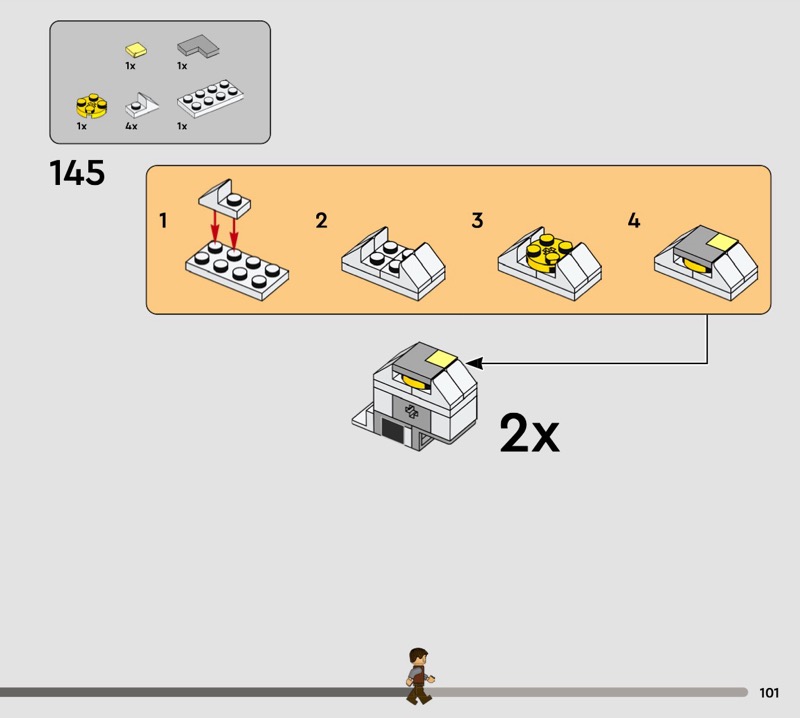 1x 1x

1x 4x 1x

145

1

2

3

4

2x

101