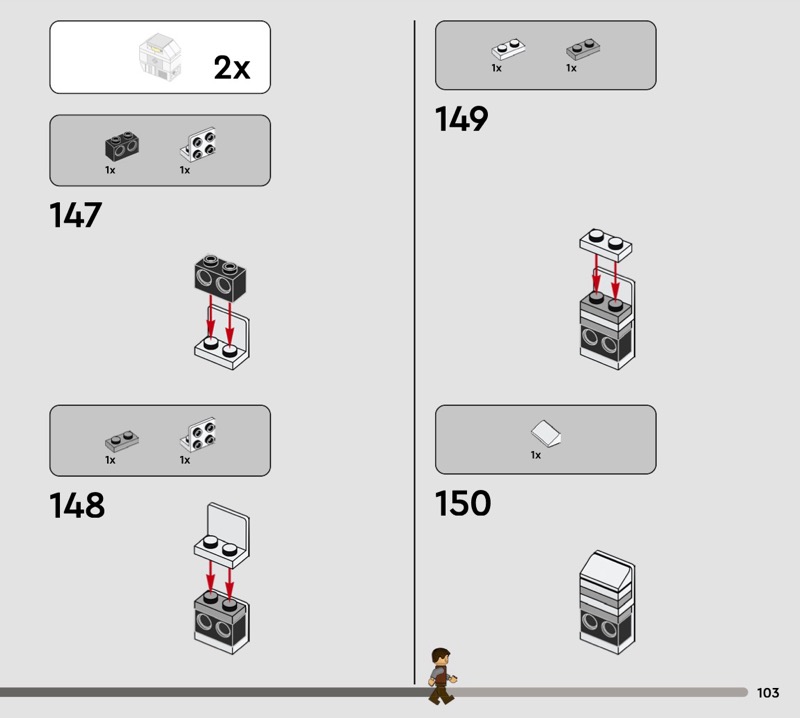 2x

1x 1x

147

1x 1x

148

1x 1x

149

1x

150

103