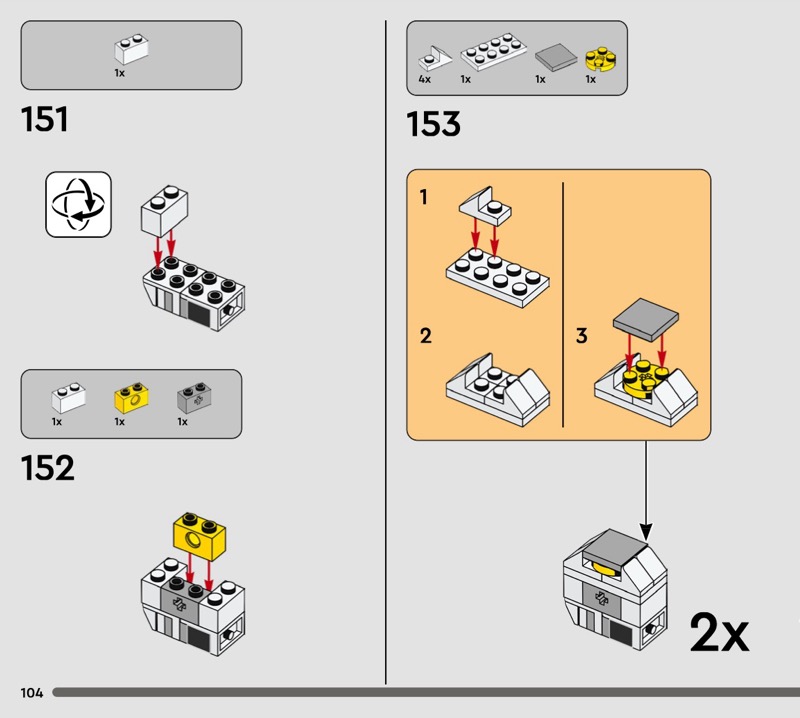 1x

151

1x 1x 1x

152

4x 1x 1x 1x

153

1

2

3

2x

104