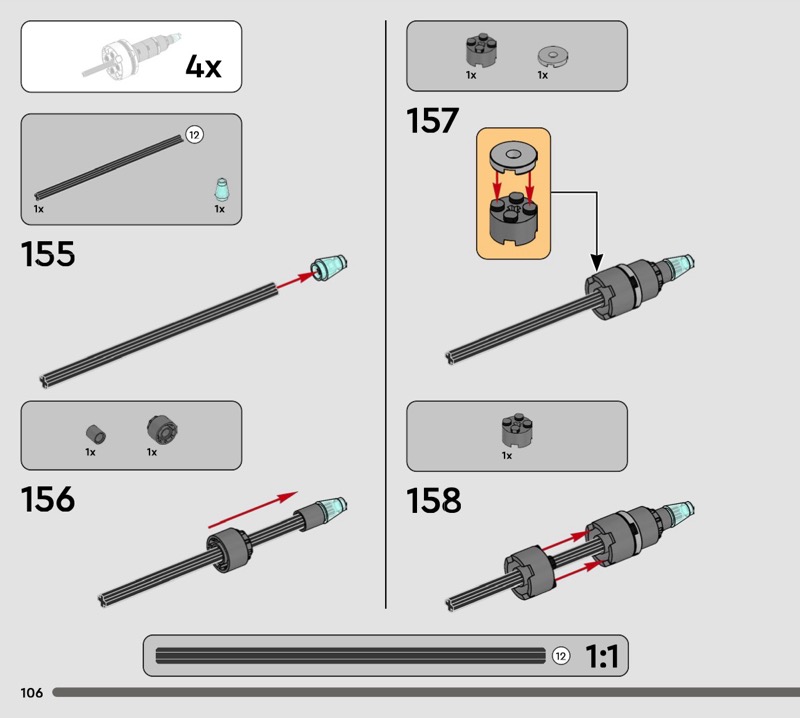 4x

12

1x

1x

155

1x

1x

156

1x

1x

157

1x

158

12

1:1

106