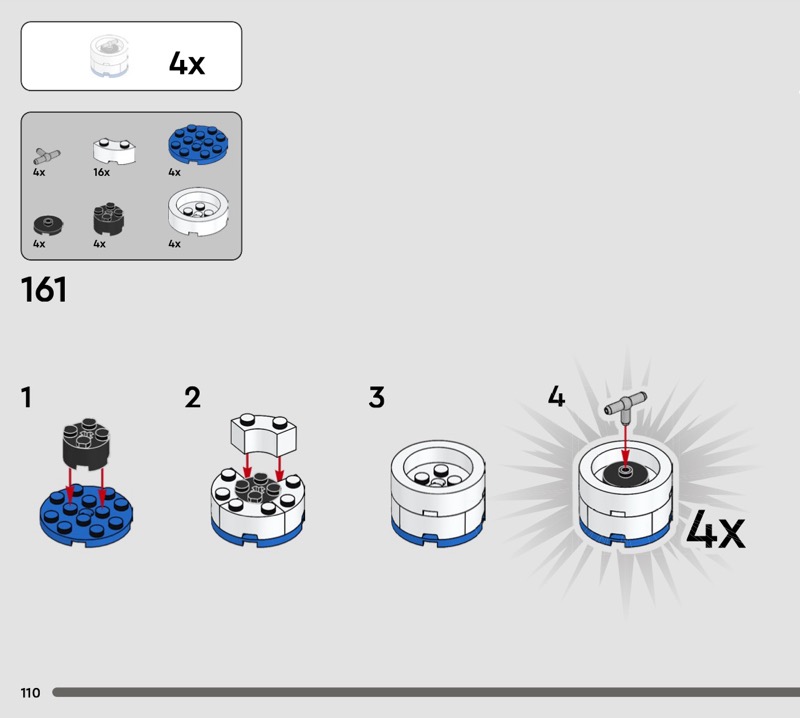 4x

4x
16x
4x
4x
4x
4x

161

1

2

3

4

4x

110