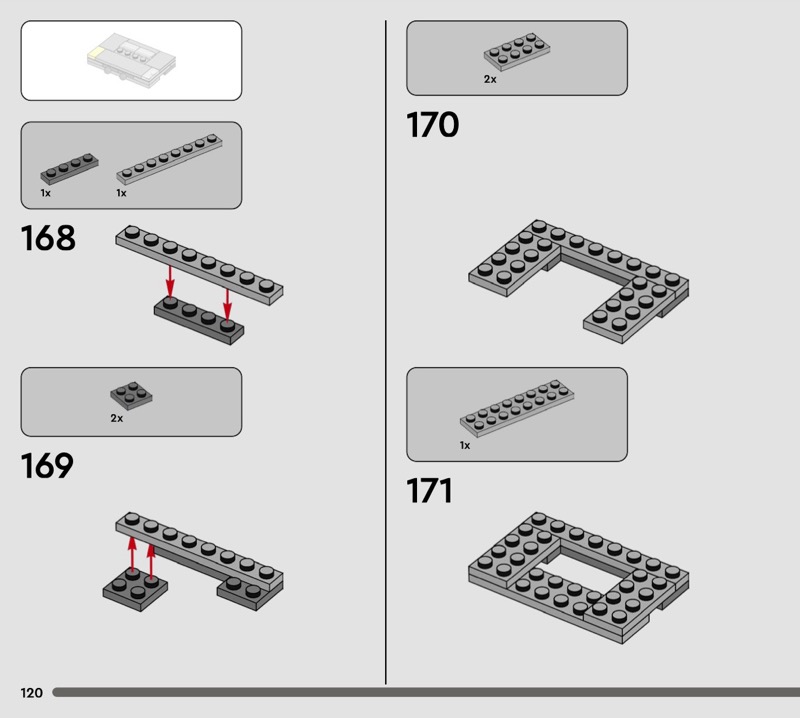 1x 1x

168

2x

169

2x

170

1x

171

120