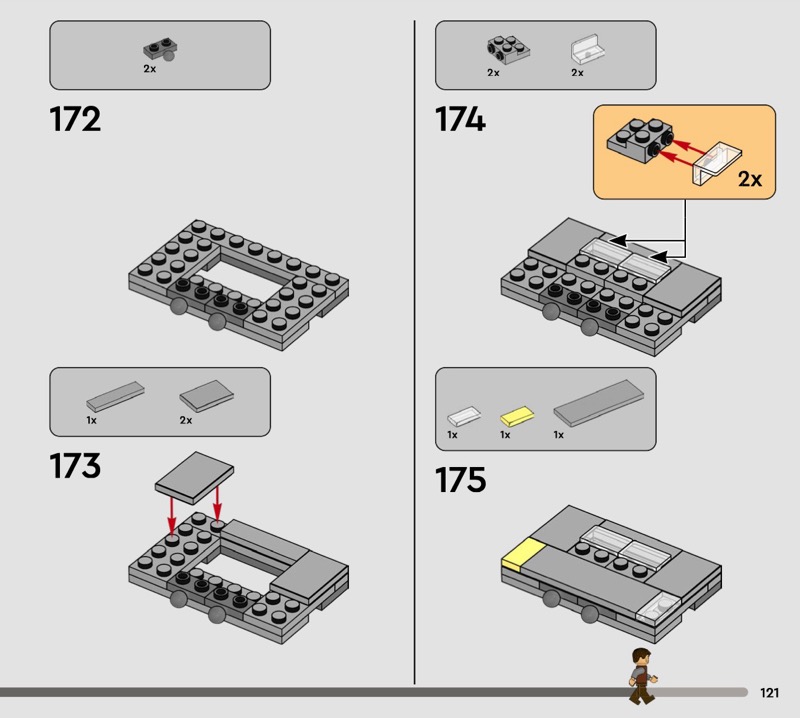 2x

172

1x 2x

173

2x 2x

174

2x

1x 1x 1x

175

121