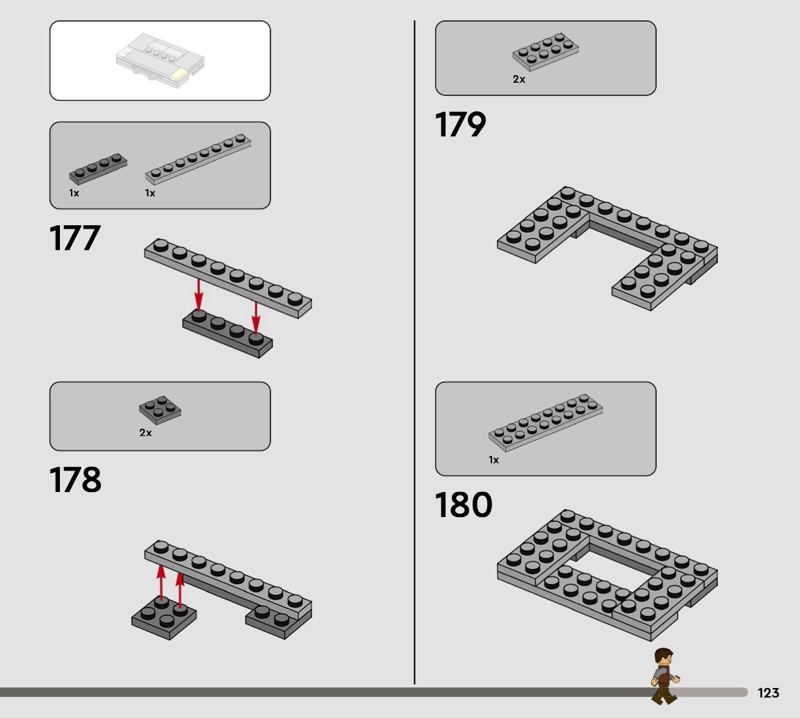 1x 1x

177

2x

178

2x

179

1x

180

123