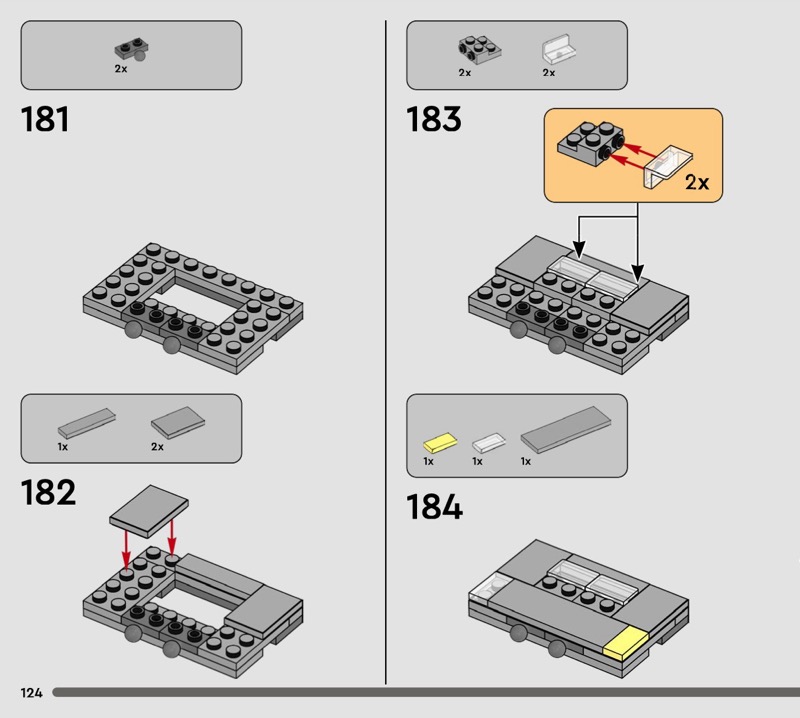 2x

181

1x 2x

182

2x 2x

183

2x

1x 1x 1x

184

124