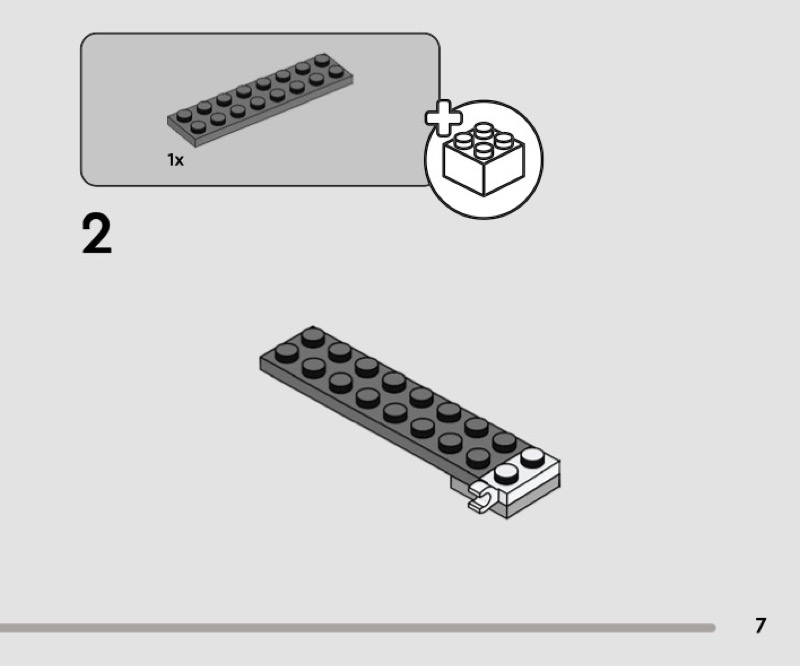 1x

2

7