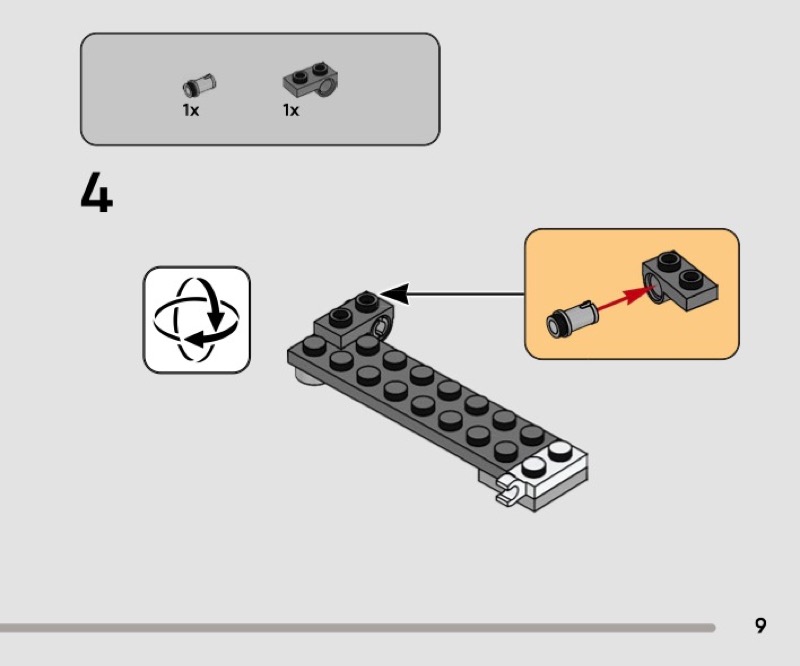 1x 1x

4

9