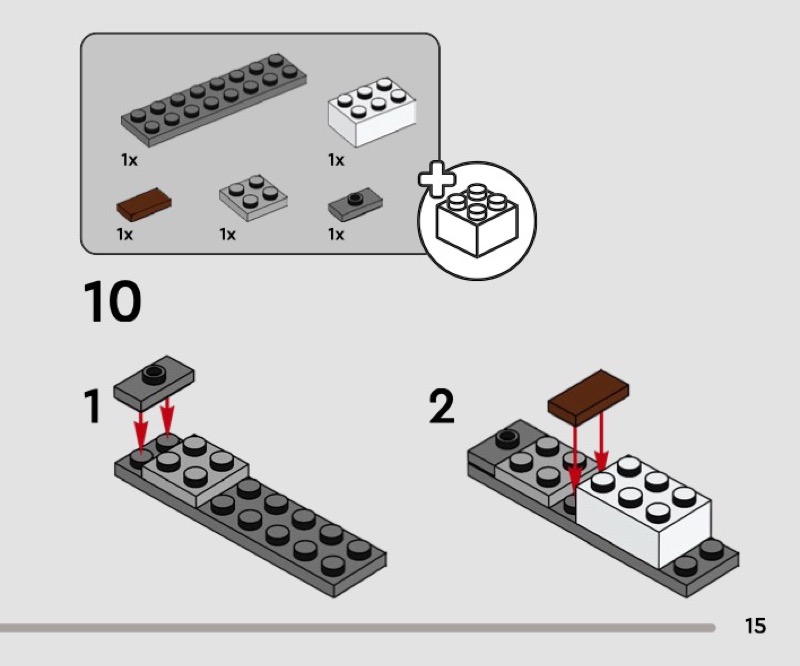 1x
1x
1x
1x
1x

10

1

2

15