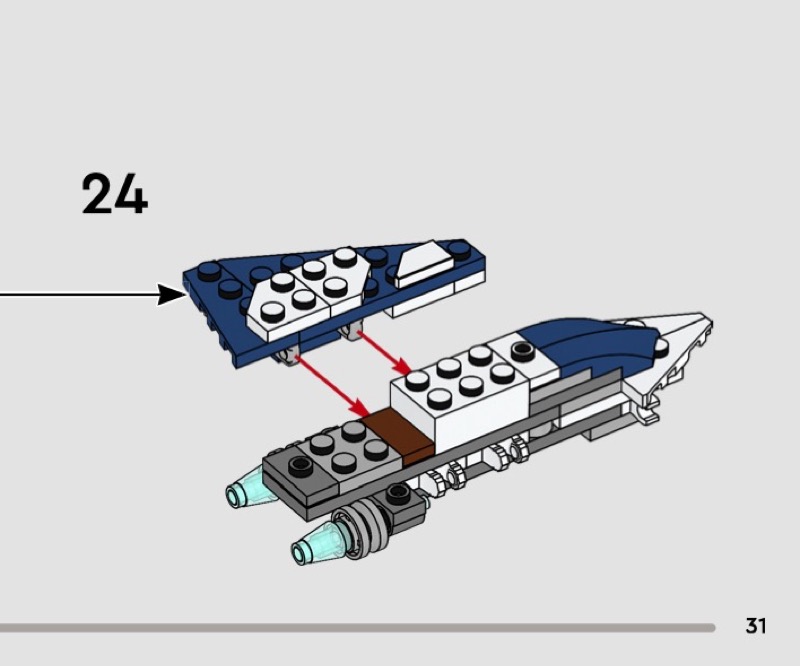 24

31