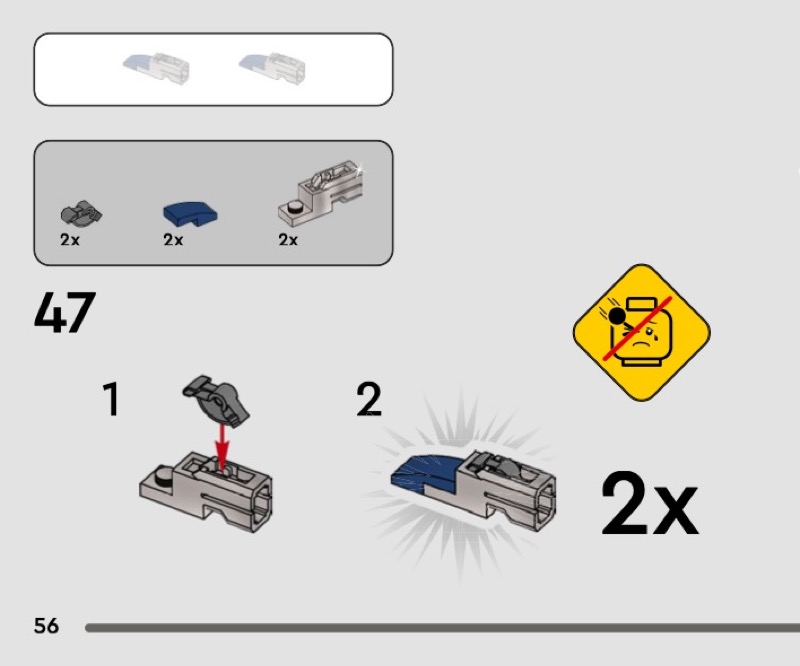 2x 2x 2x

47

1

2

2x

56