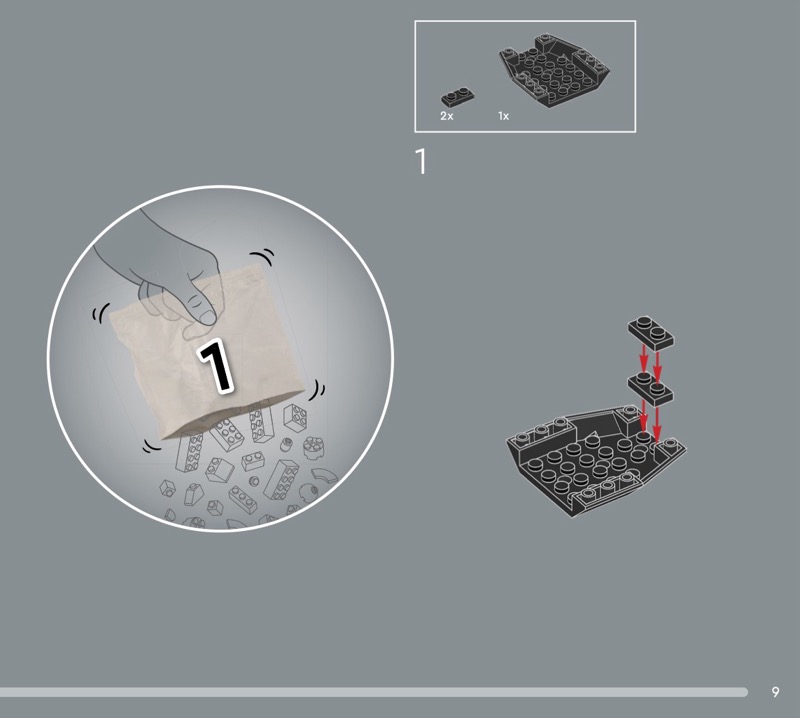 2x
1x
1
1
9