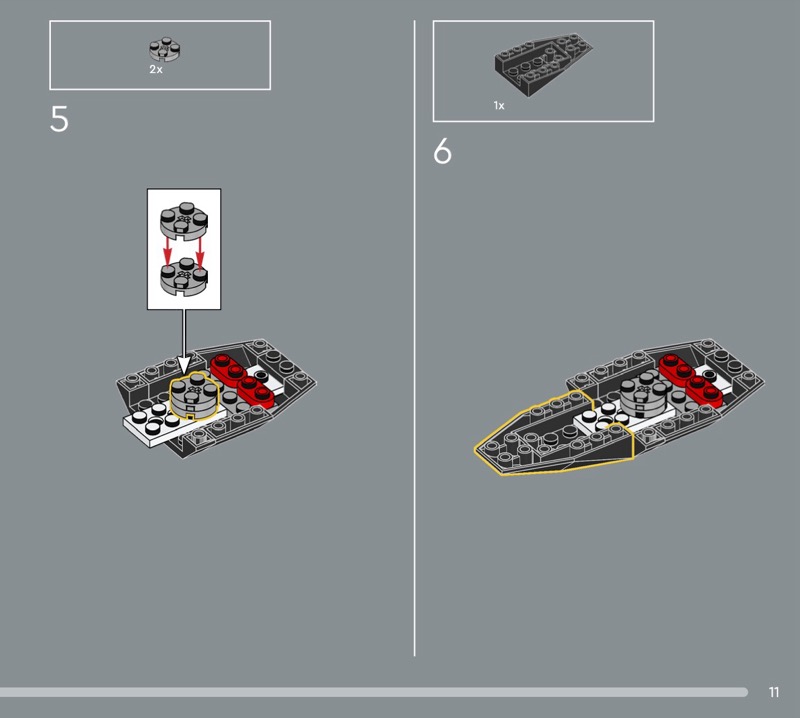 2x

5

1x

6

11