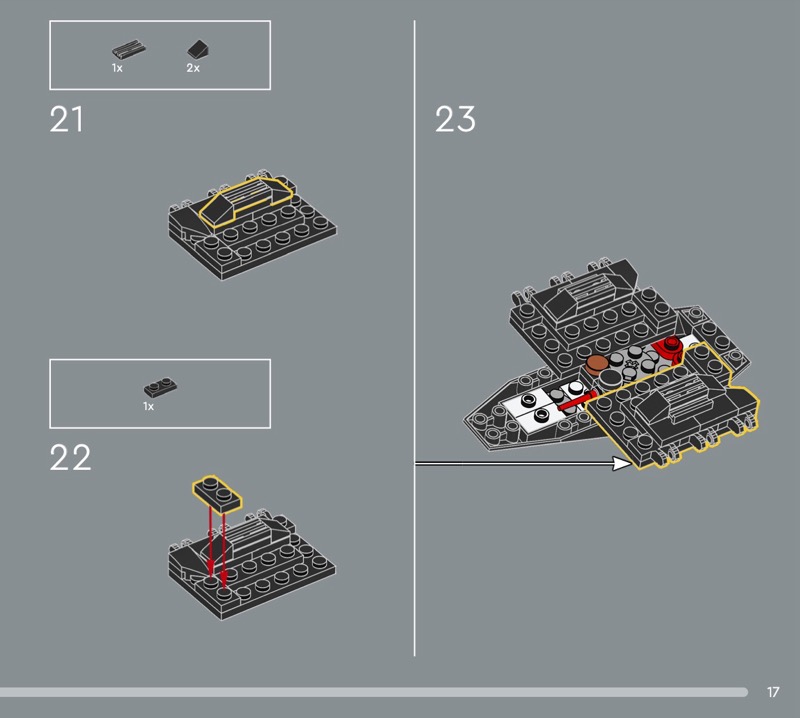 1x 2x

21

1x

22

23

17