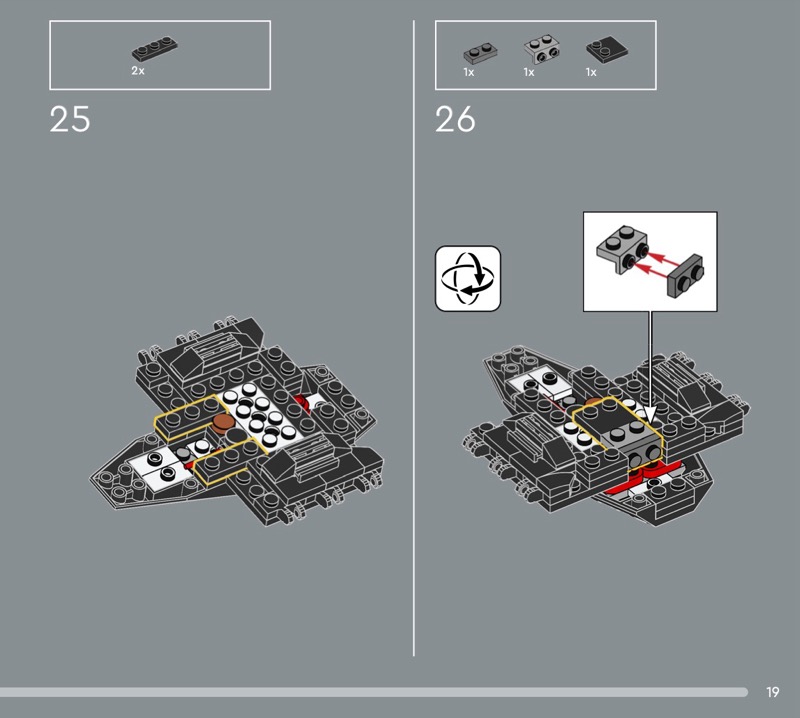 2x

25

1x 1x 1x

26

19