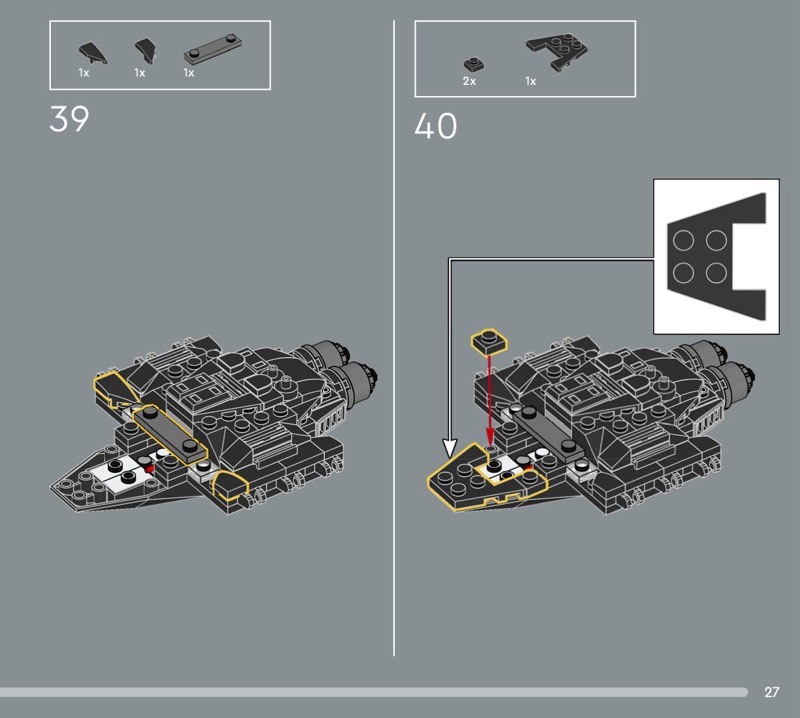 1x 1x 1x

39

2x 1x

40

27