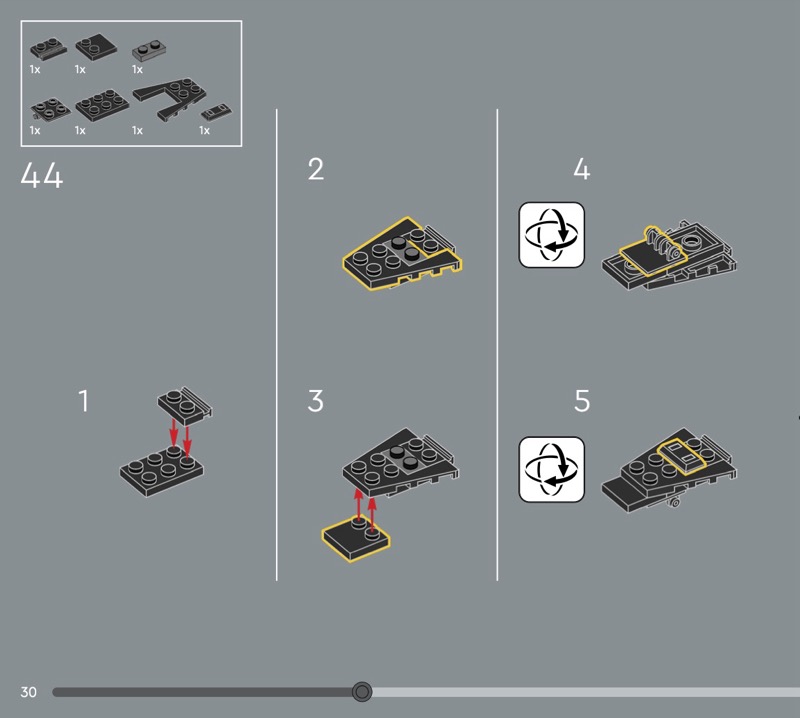 1x 1x 1x
1x 1x 1x 1x

44

1

2

3

4

5

30