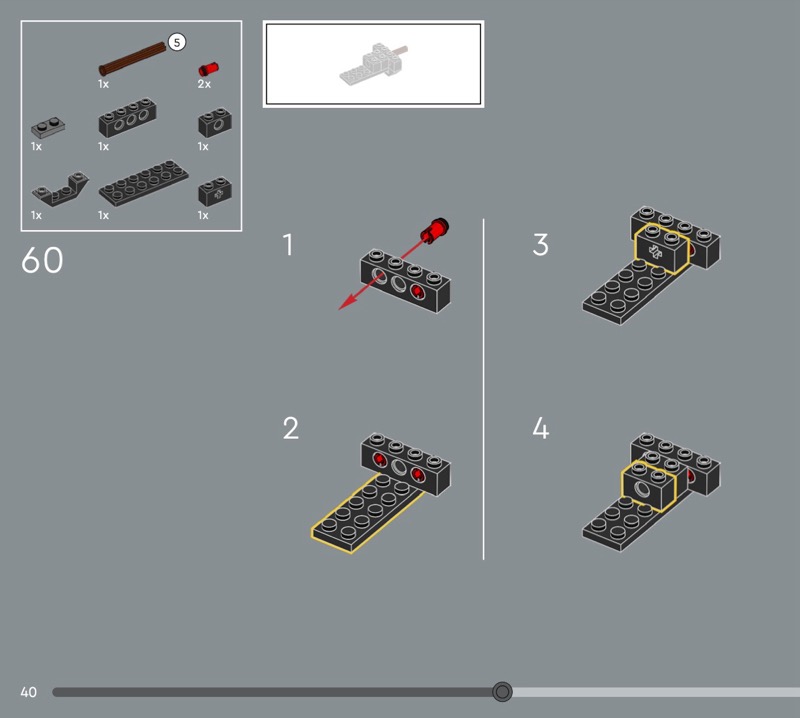 5
1x
2x
1x
1x
1x
1x
1x
1x

60

1

2

3

4

40