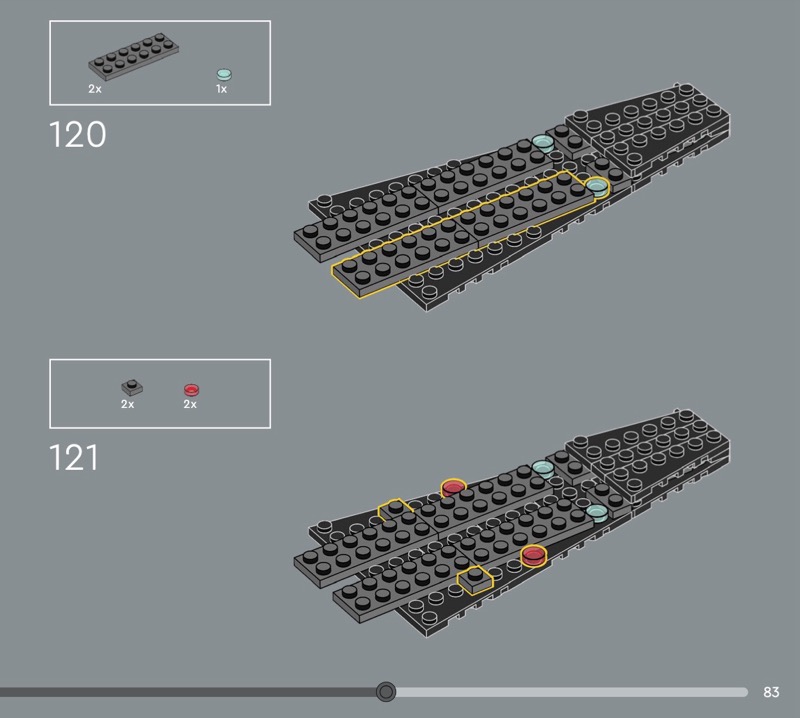 2x
1x

120

2x
2x

121

83