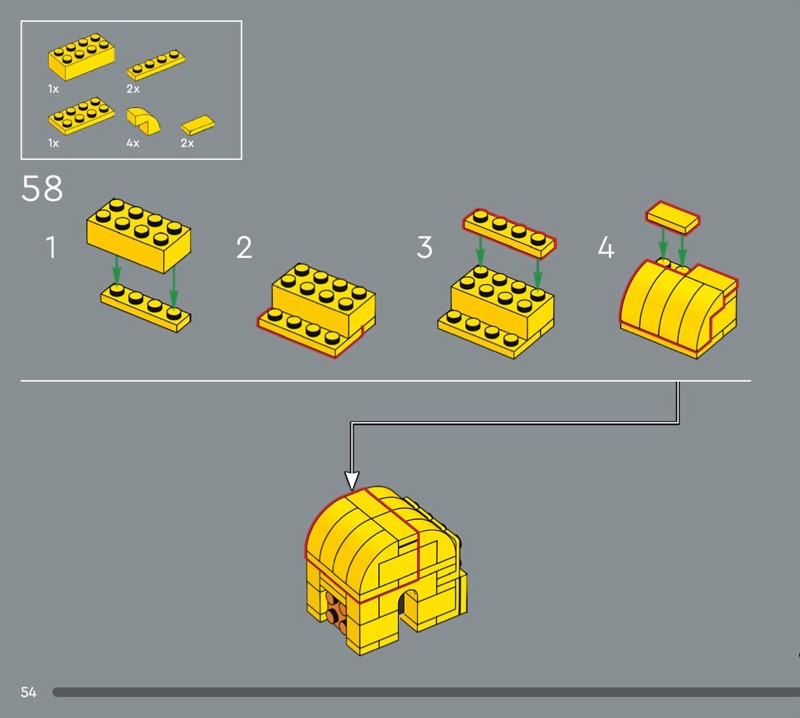 1x
2x
1x
4x
2x

58

1

2

3

4

54