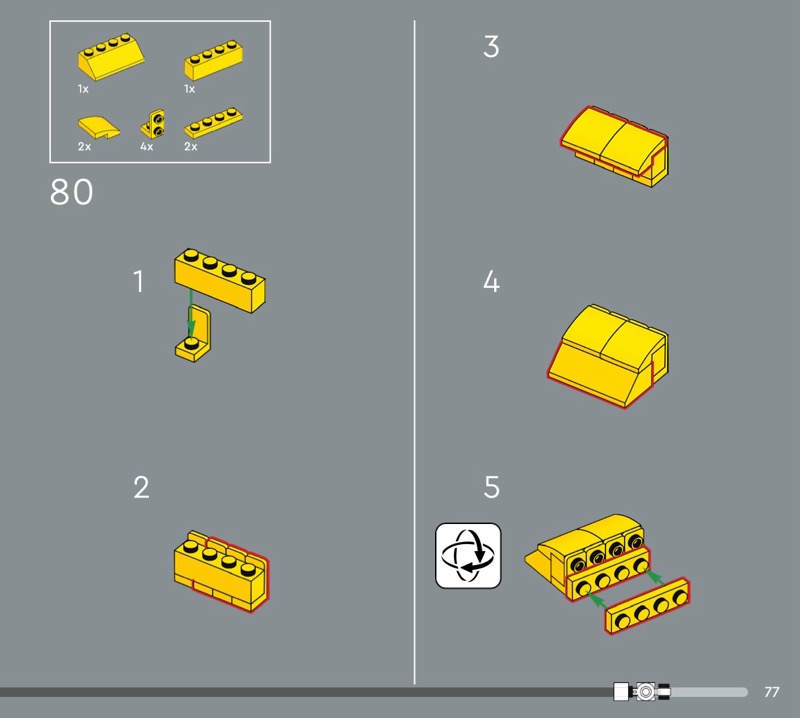 1x
1x
2x
4x
2x
80
1
2
3
4
5
77