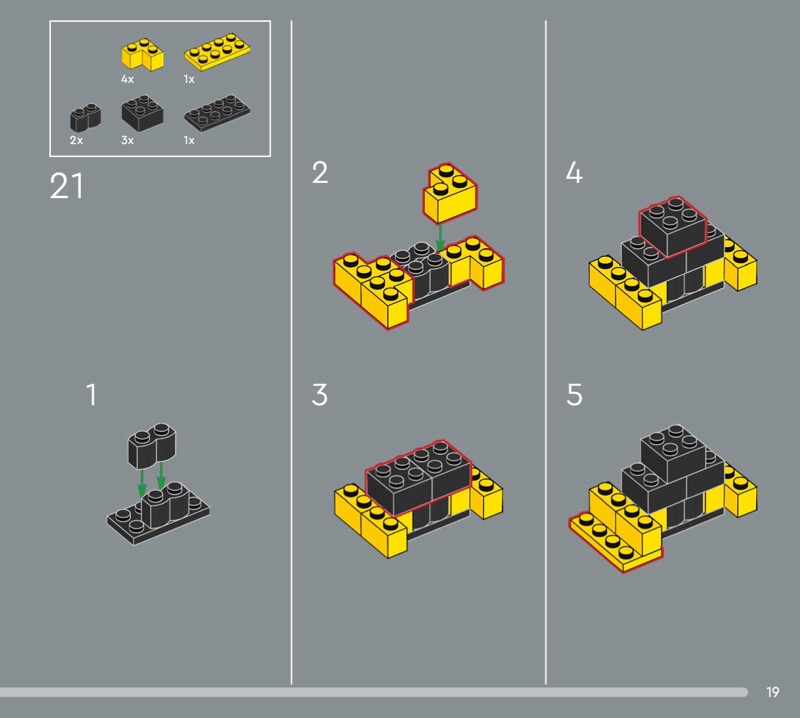 4x
1x
2x
3x
1x

21

1

2

3

4

5

19