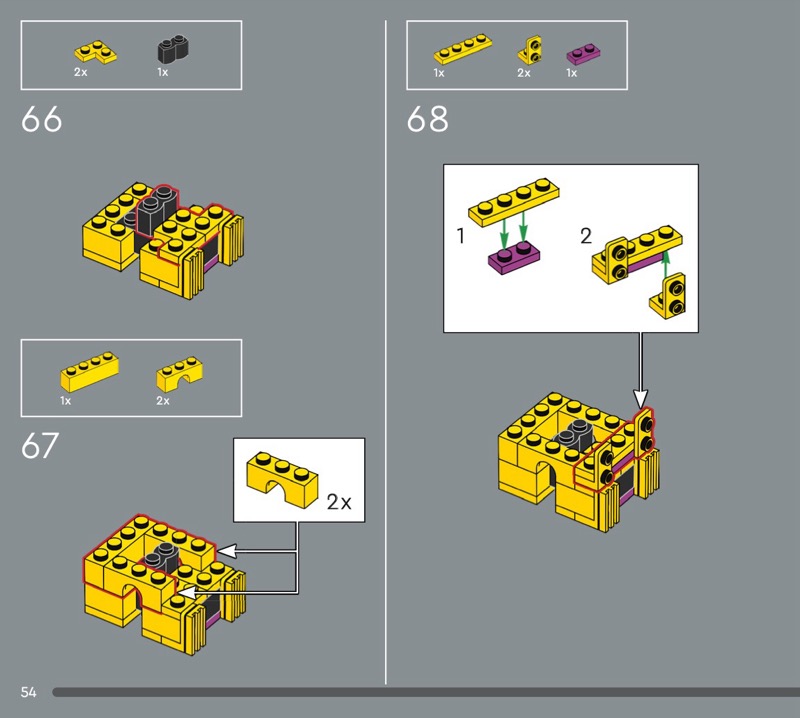 2x 1x

66

1x 2x

67

2x

1x 2x 1x

68

1

2

54