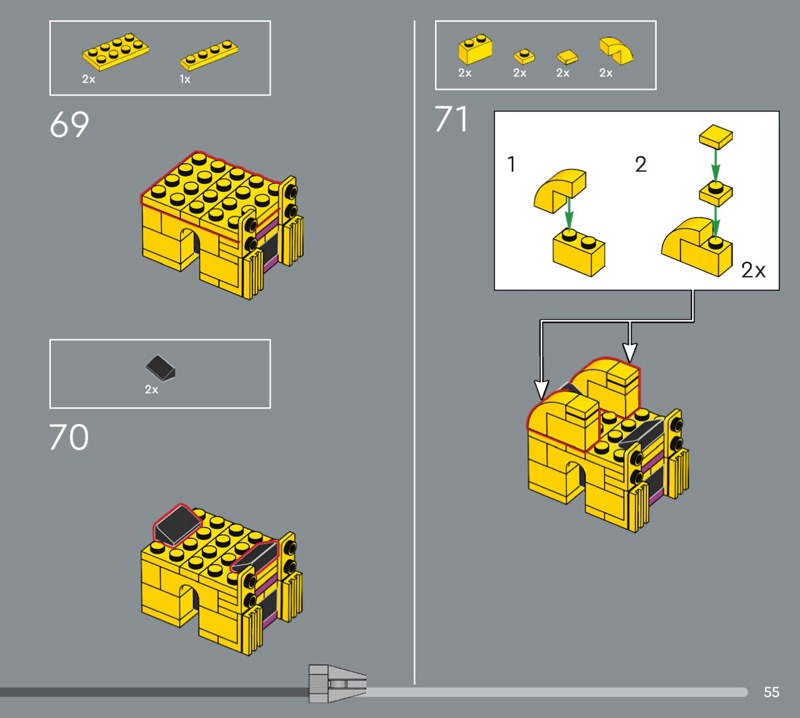 2x 1x

69

2x

70

2x 2x 2x 2x

71

1

2

2x

55