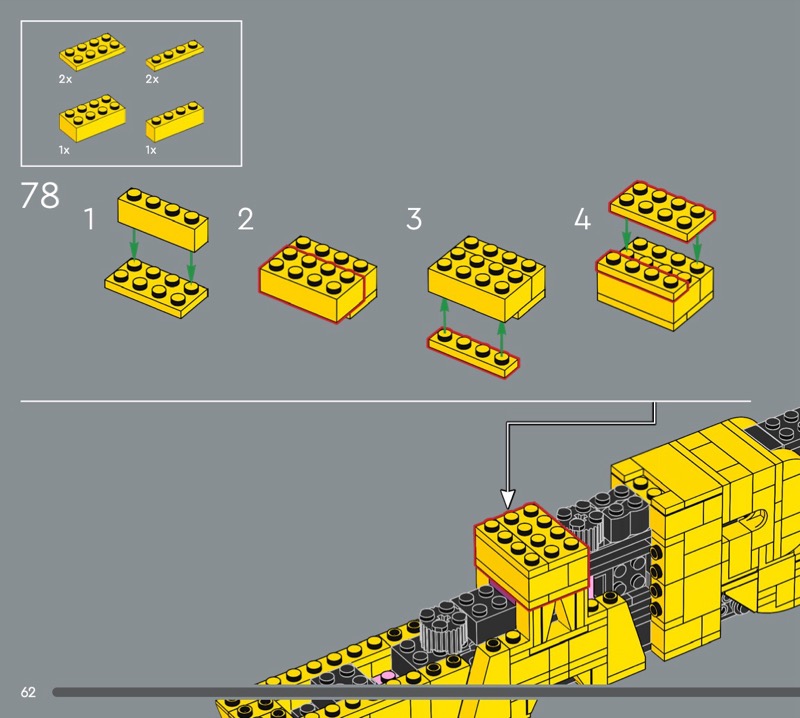 2x
2x
1x
1x

78

1

2

3

4

62