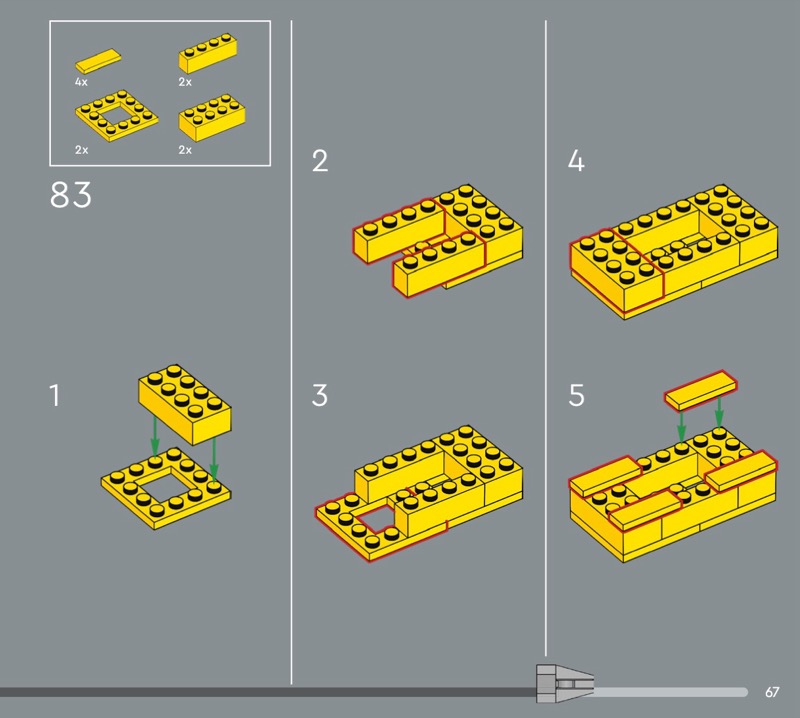 4x
2x
2x
2x

83

1

2

3

4

5

67