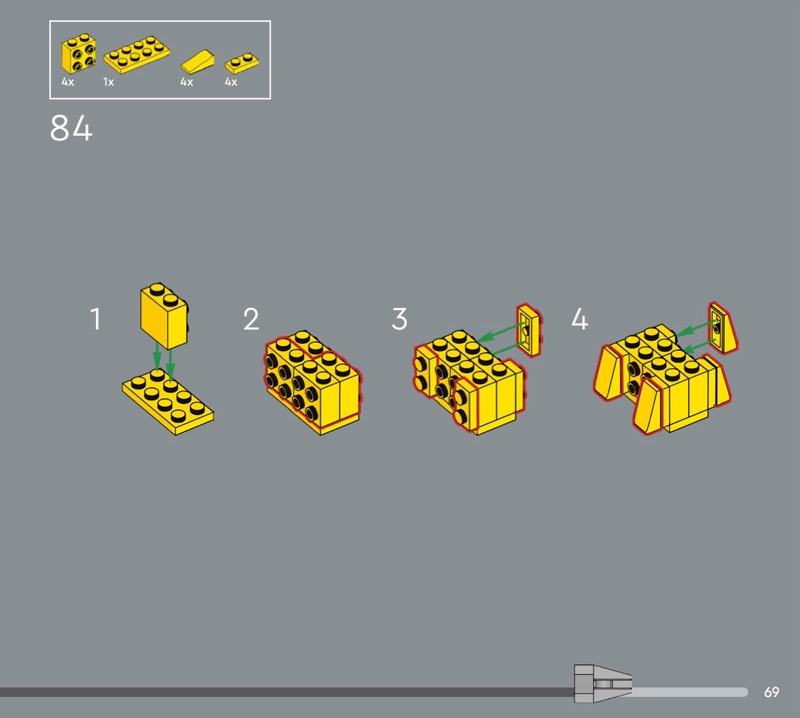 4x 1x 4x 4x

84

1

2

3

4

69