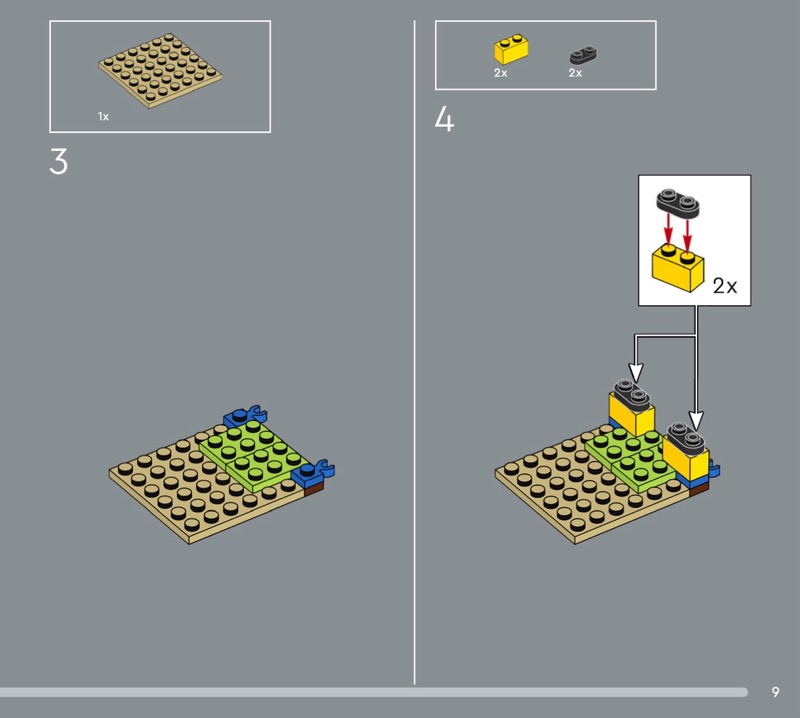 1x

3

2x 2x

4

2x

9