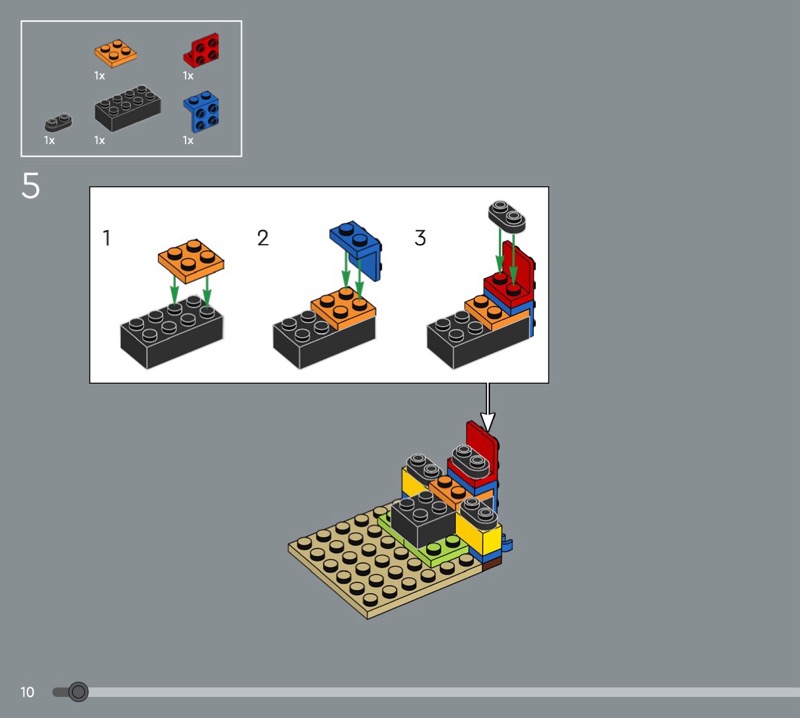 1x
1x
1x
1x
1x

5

1
2
3

10