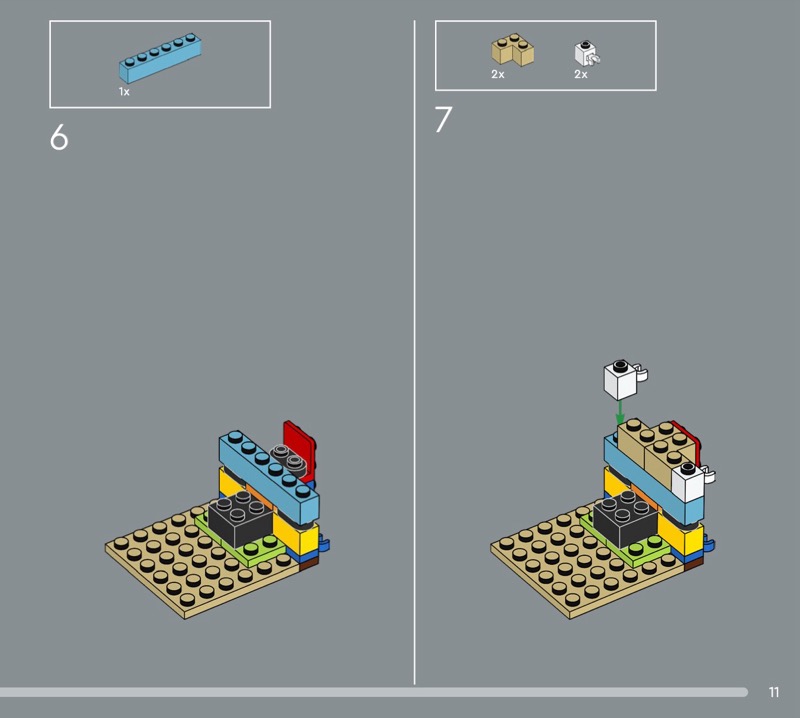 1x

6

2x 2x

7

11