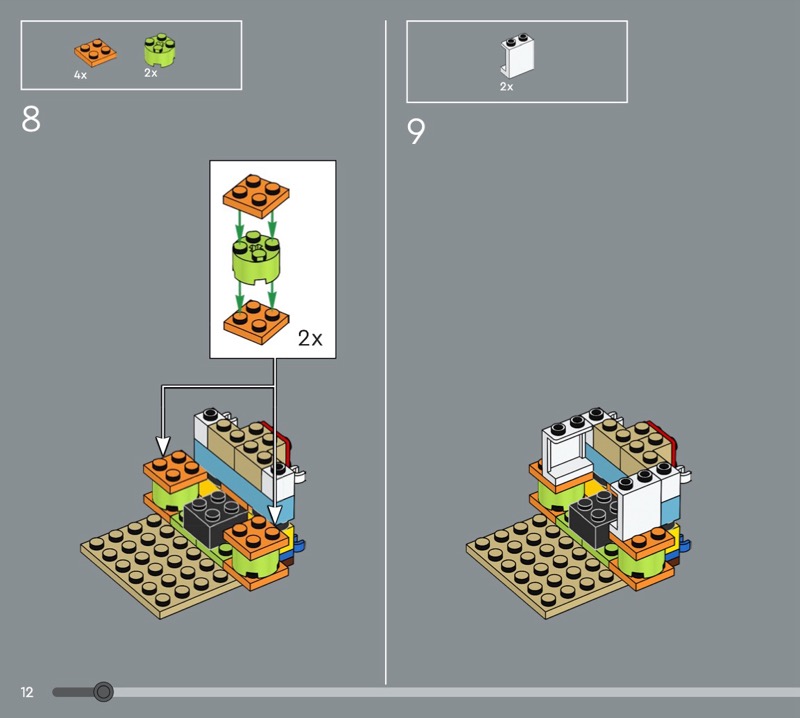 4x
2x

8

2x

2x

9

12