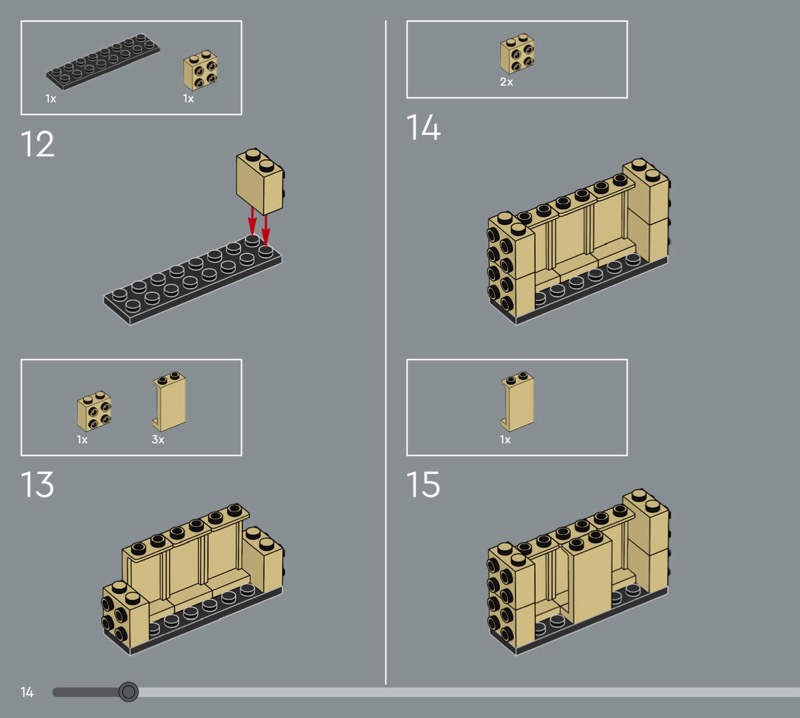 1x
1x

12

1x
3x

13

2x

14

1x

15

14