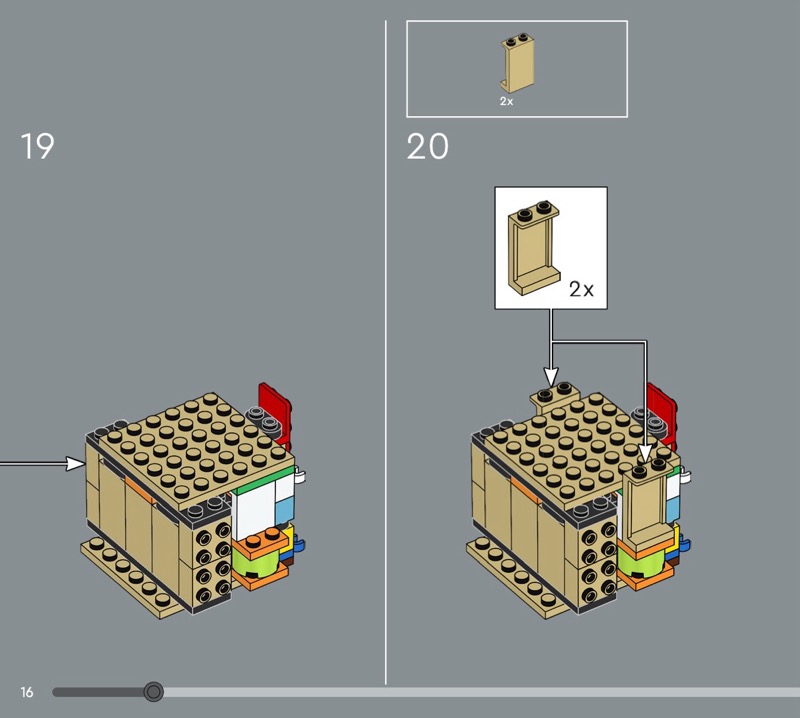 19

2x

20

2x

16