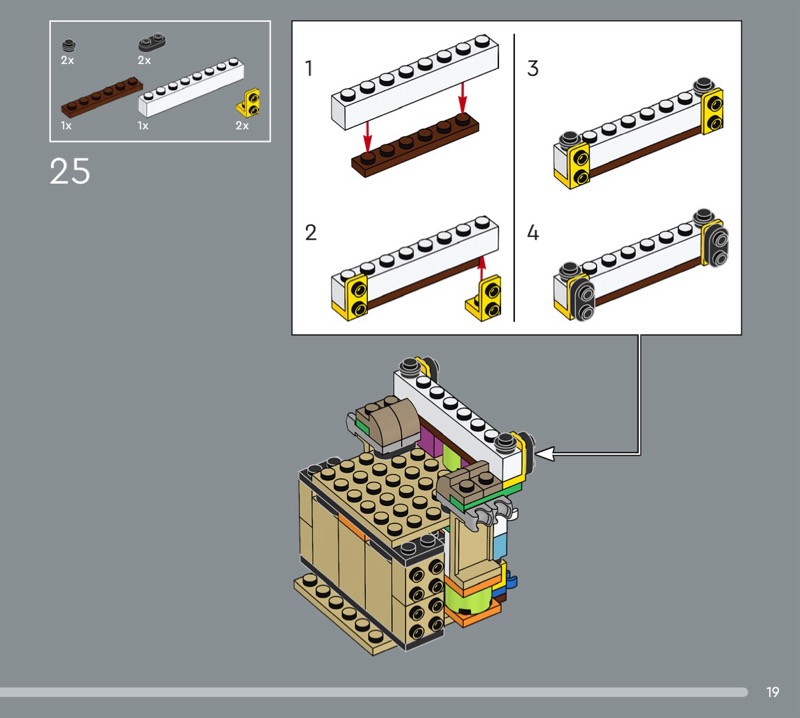 2x
2x
1x
1x
2x

25

1
2
3
4

19