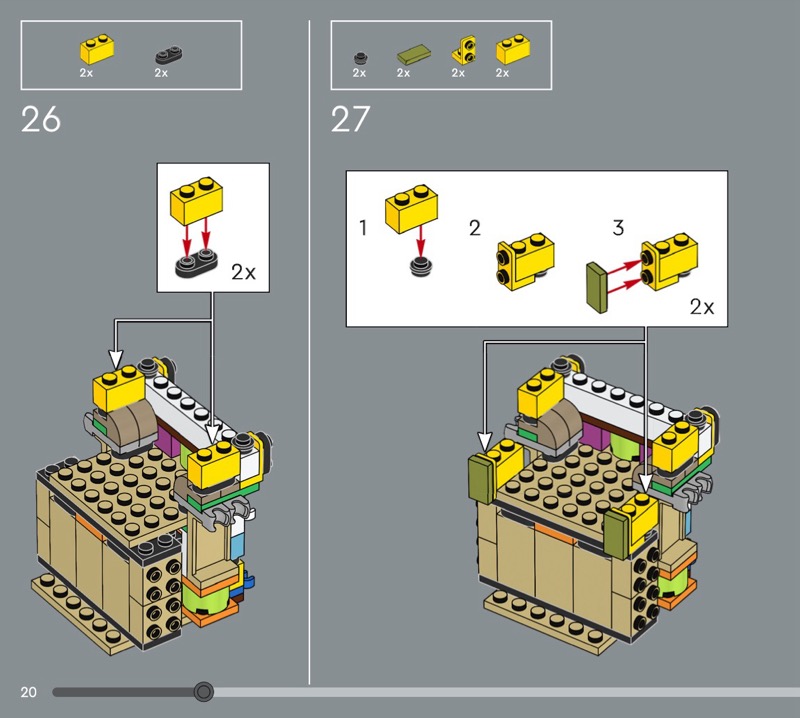 2x 2x

26

2x

2x 2x 2x 2x

27

1

2

3

2x

20