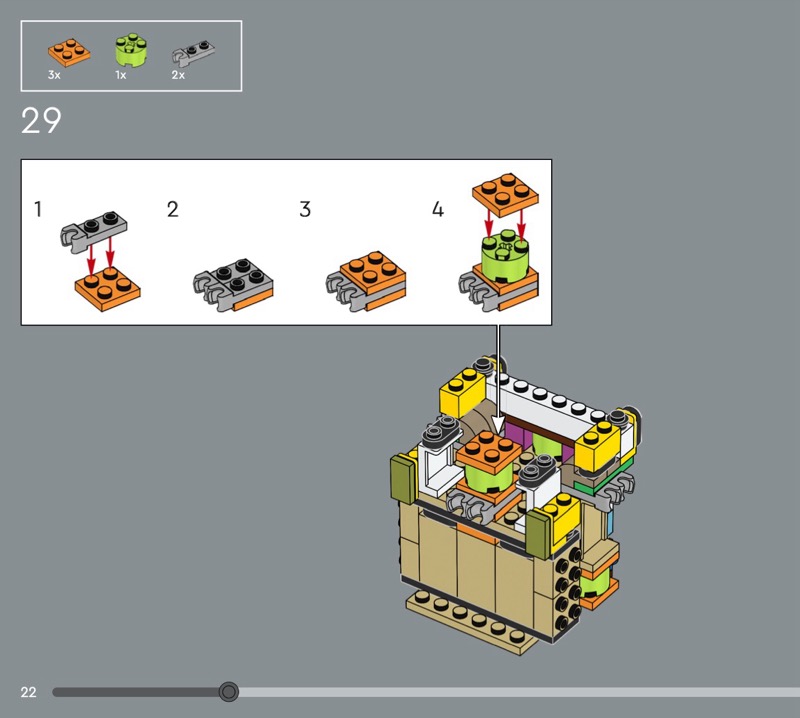 3x
1x
2x

29

1
2
3
4

22