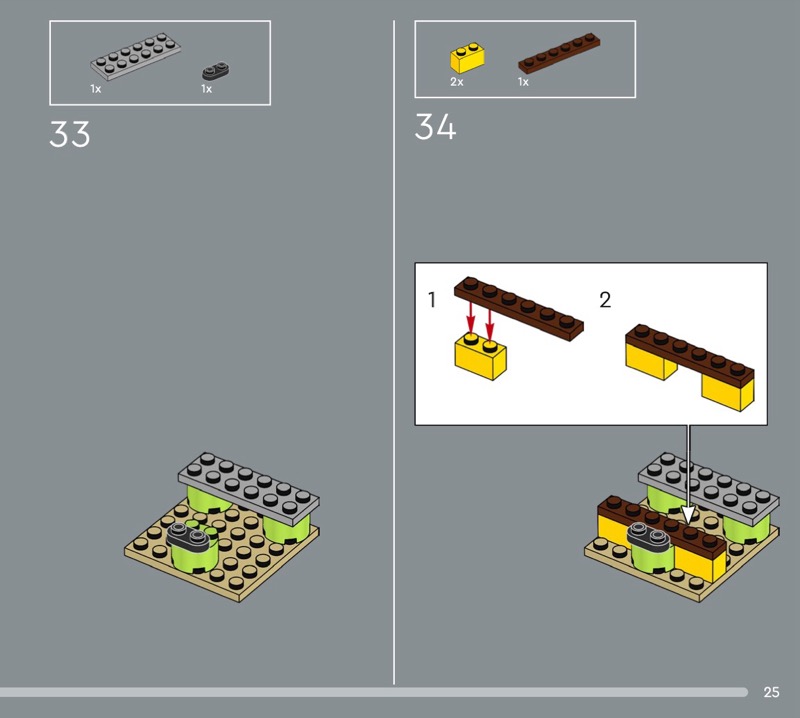 1x
1x

33

2x
1x

34

1
2

25