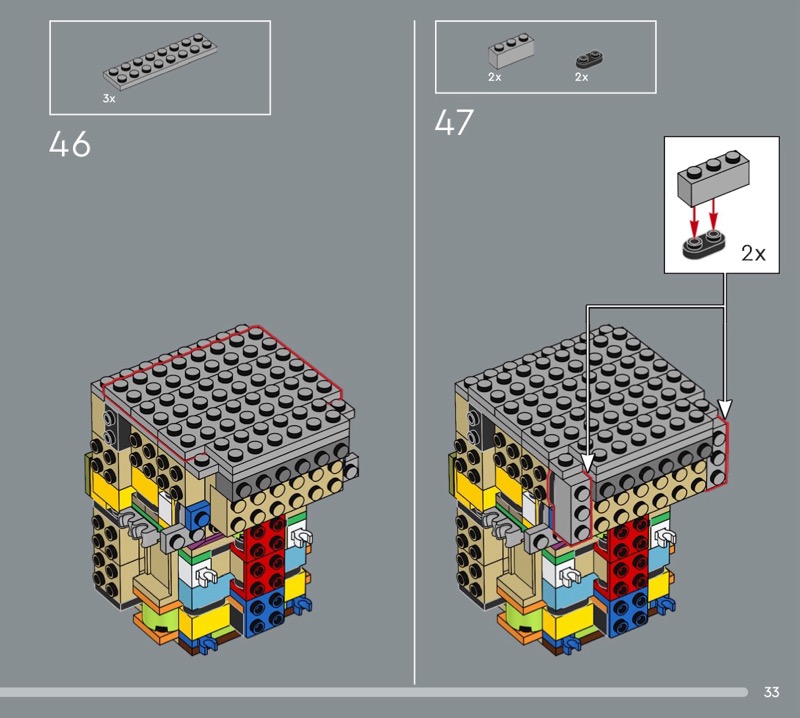 3x

46

2x 2x

47

2x

33