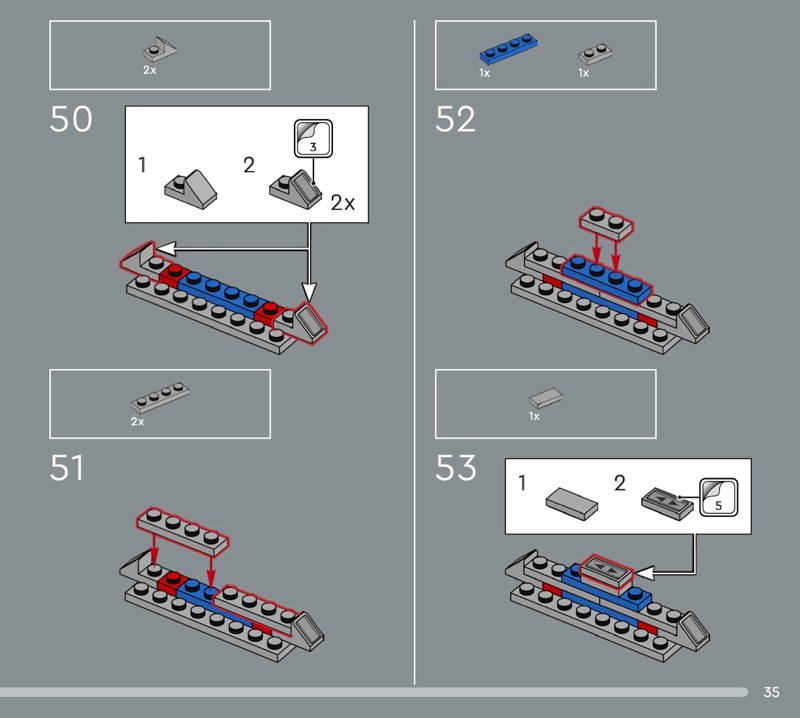 2x

50

1

2

3

2x

2x

51

1x

1x

52

1x

53

1

2

5

35