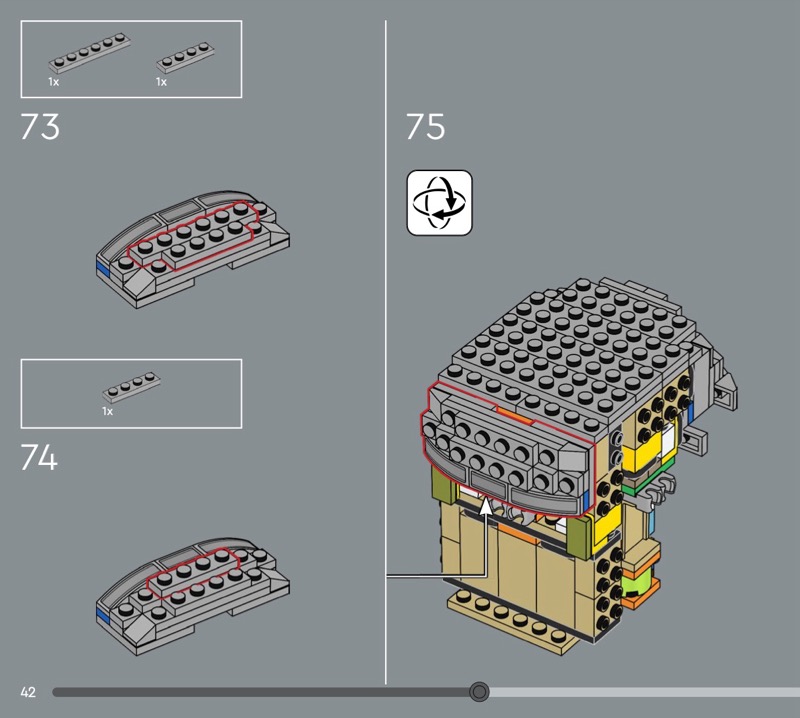 1x 1x

73

1x

74

75

42