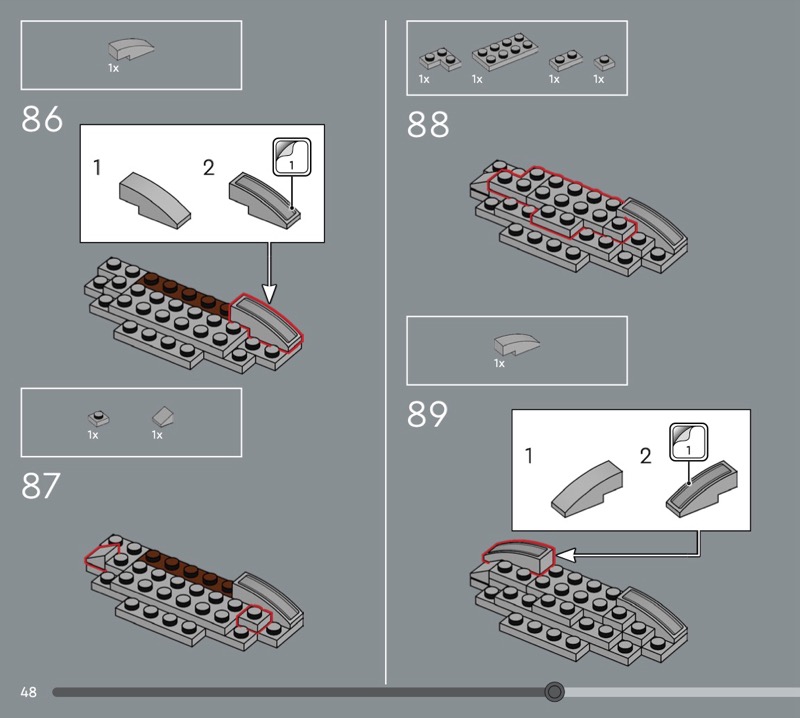 1x

86

1

2

1

1x

1x

87

1x

1x

1x

1x

88

1x

89

1

2

1

48