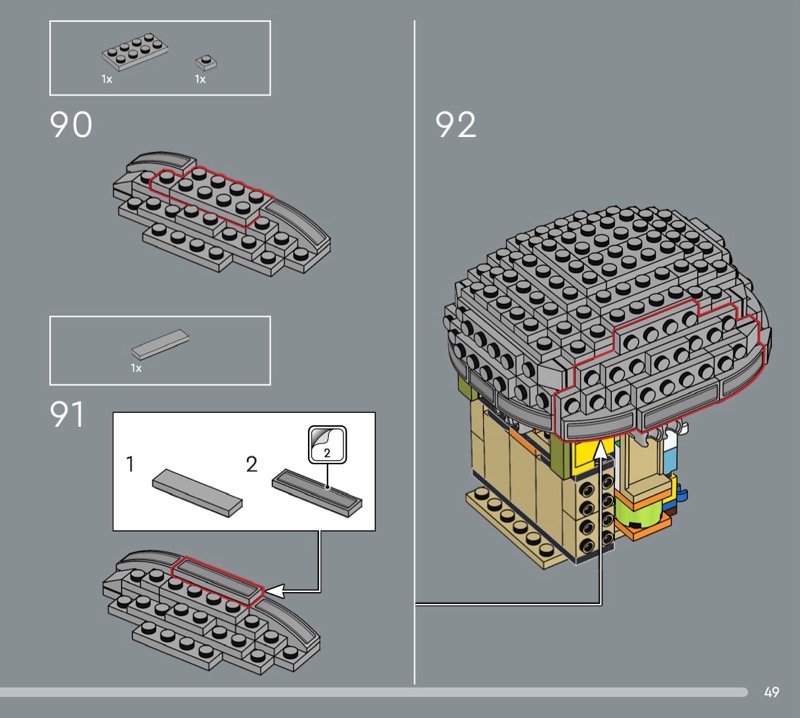 1x 1x

90

1x

91

1 2

2

92

49