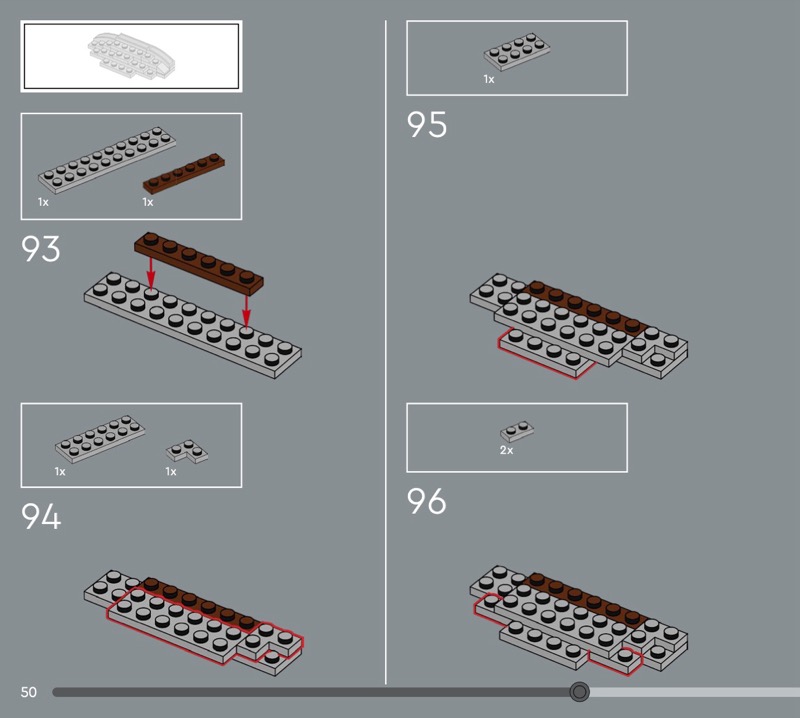 1x

1x

93

1x

1x

94

1x

95

2x

96

50